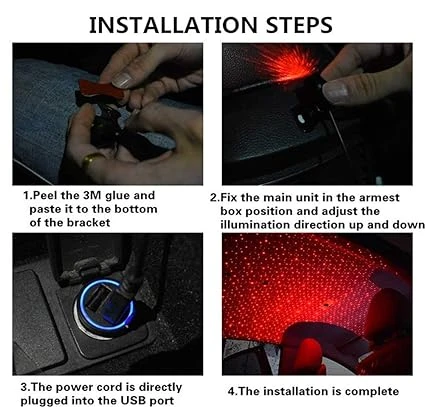 INSTALLATION STEPS

1.Peel the 3M glue and paste it to the bottom of the bracket

2.Fix the main unit in the armest box position and adjust the illumination direction up and down

3.The power cord is directly plugged into the USB port

4.The installation is complete