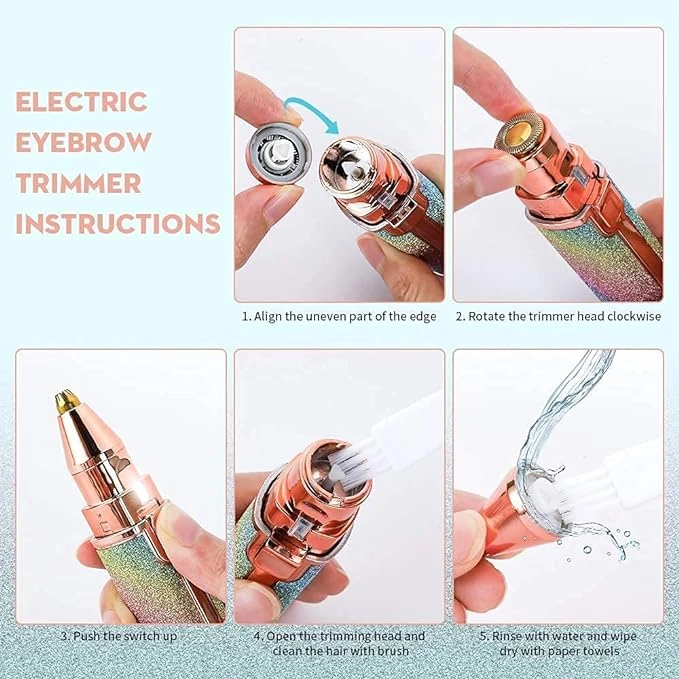 ELECTRIC EYEBROW TRIMMER INSTRUCTIONS

1. Align the uneven part of the edge

2. Rotate the trimmer head clockwise

3. Push the switch up

4. Open the trimming head and clean the hair with brush

5. Rinse with water and wipe dry with paper towels