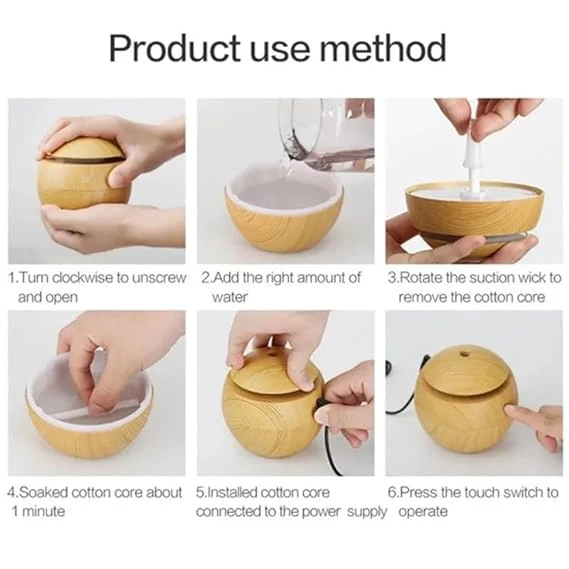 Product use method

1.Turn clockwise to unscrew and open

2.Add the right amount of water

3.Rotate the suction wick to remove the cotton core

4.Soaked cotton core about 1 minute

5.Installed cotton core connected to the power supply

6.Press the touch switch to operate